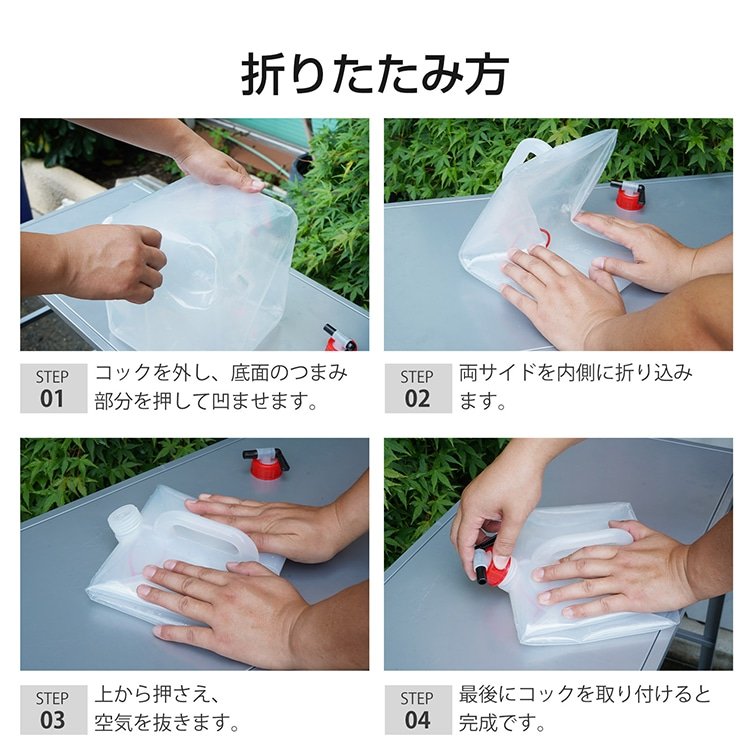 折りたたみ方

STEP
01
コックを外し、底面のつまみ部分を押して凹ませます。

STEP
02
両サイドを内側に折り込みます。

STEP
03
上から押さえ、空気を抜きます。

STEP
04
最後にコックを取り付けると完成です。