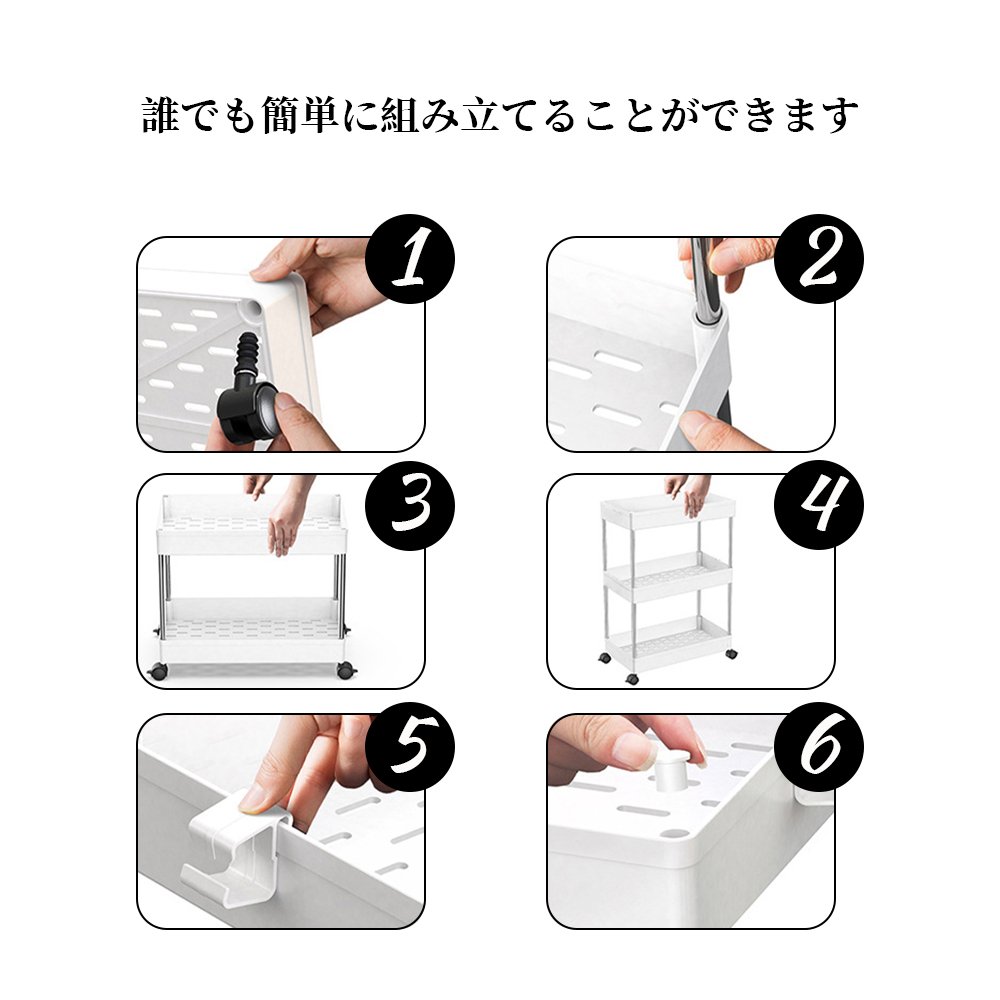 誰でも簡単に組み立てることができます

1

2

3

4

5

6