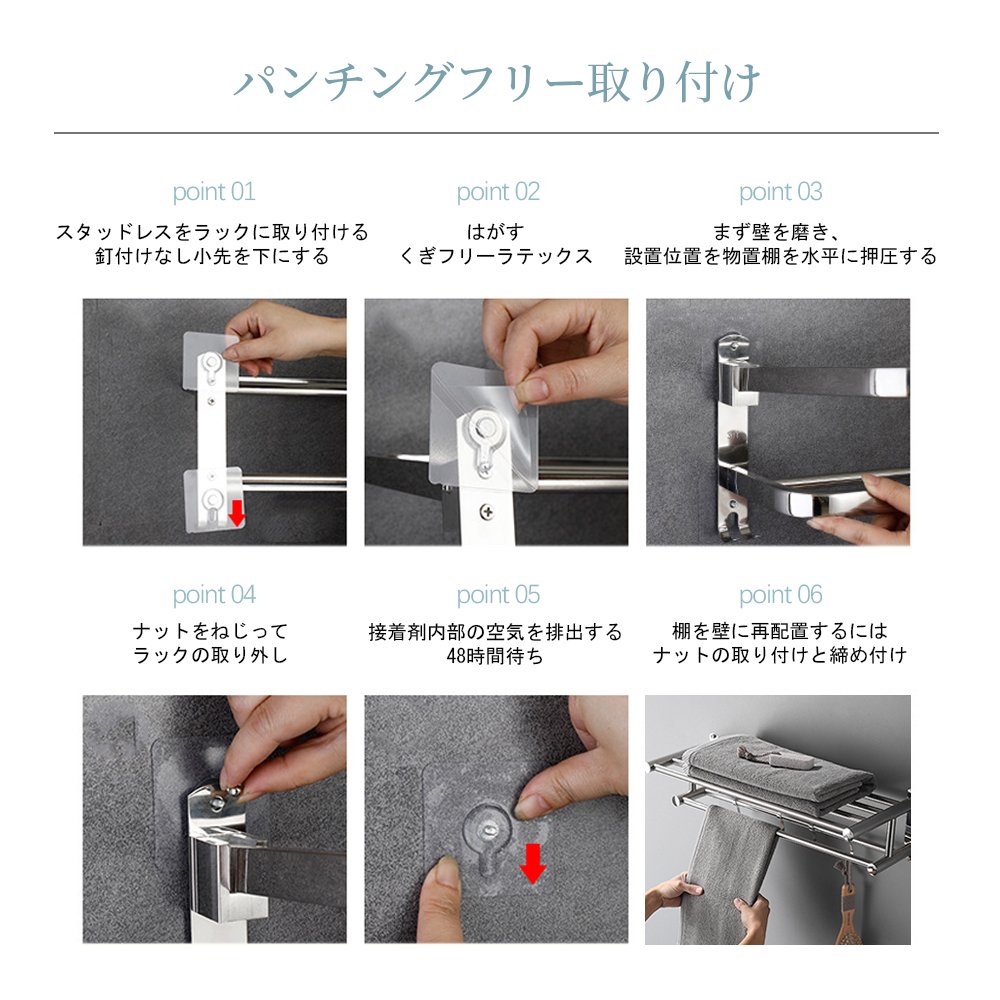 パンチングフリー取り付け

point 01

スタッドレスをラックに取り付ける
釘付けなし小先を下にする

point 02

はがす
くぎフリーラテックス

point 03

まず壁を磨き、
設置位置を物置棚を水平に押圧する

point 04

ナットをねじって
ラックの取り外し

point 05

接着剤内部の空気を排出する
48時間待ち

point 06

棚を壁に再配置するには
ナットの取り付けと締め付け